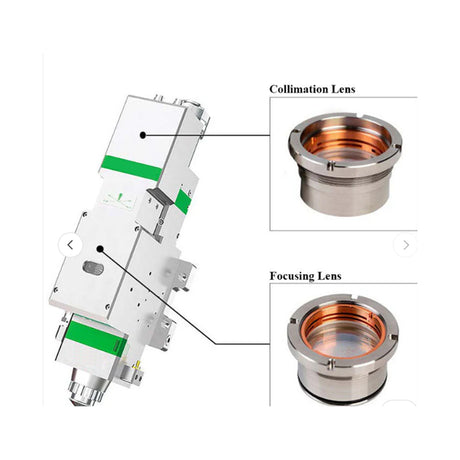 Collimation Lens

Focusing Lens