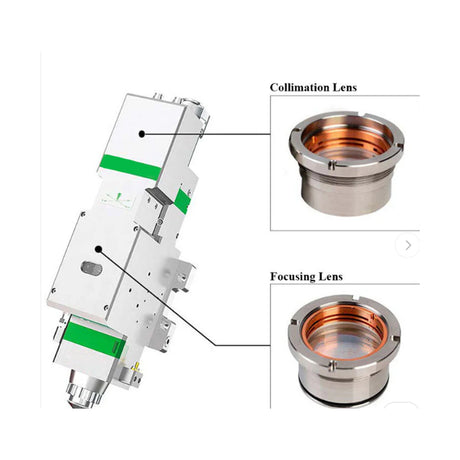 Collimation Lens

Focusing Lens